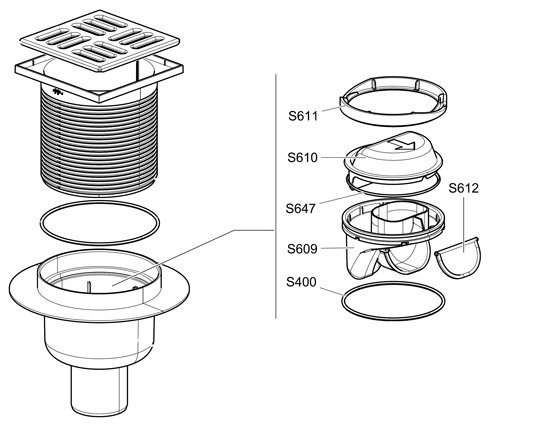 S611
S610
S612
S647
S609
S400