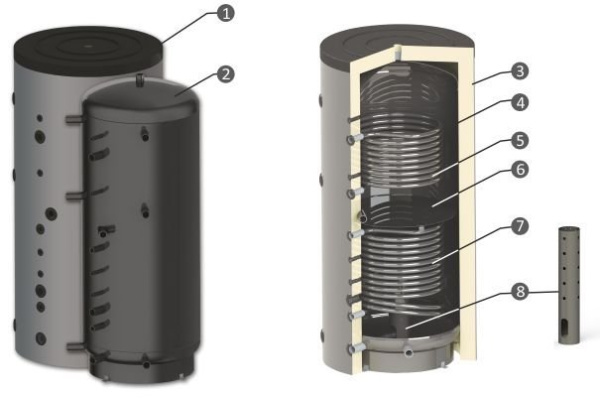 1
2
3
4
5
6
7
8