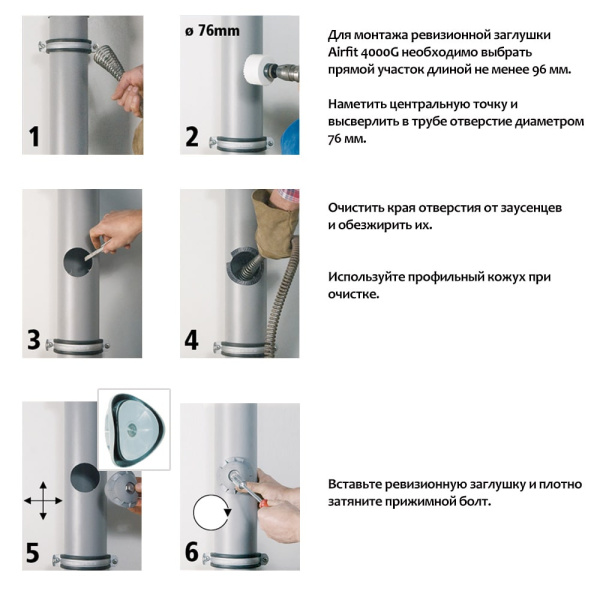 1

ø 76mm

2

Для монтажа ревизионной заглушки Airfit 4000G необходимо выбрать прямой участок длиной не менее 96 мм.

Наметить центральную точку и высверлить в трубе отверстие диаметром 76 мм.

3

4

Очистить края отверстия от заусенцев и обезжирить их.

Используйте профильный кожух при очистке.

5

6

Вставьте ревизионную заглушку и плотно затяните прижимной болт.