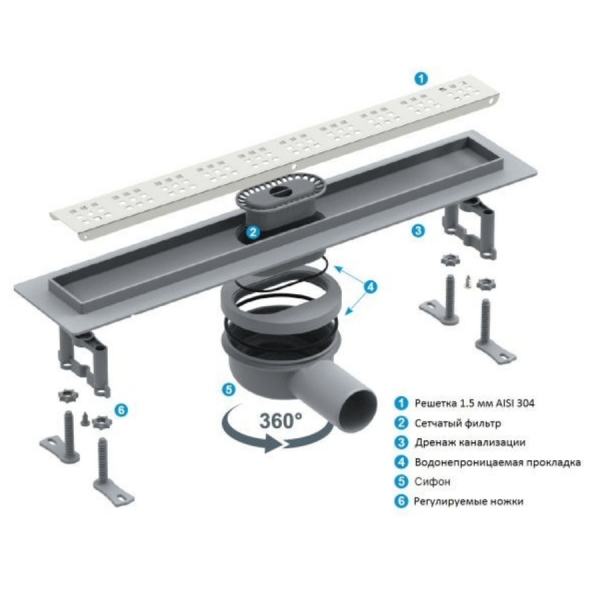 1

2

3

4

5

6

360°

1 Решетка 1.5 мм AISI 304
2 Сетчатый фильтр
3 Дренаж канализации
4 Водонепроницаемая прокладка
5 Сифон
6 Регулируемые ножки