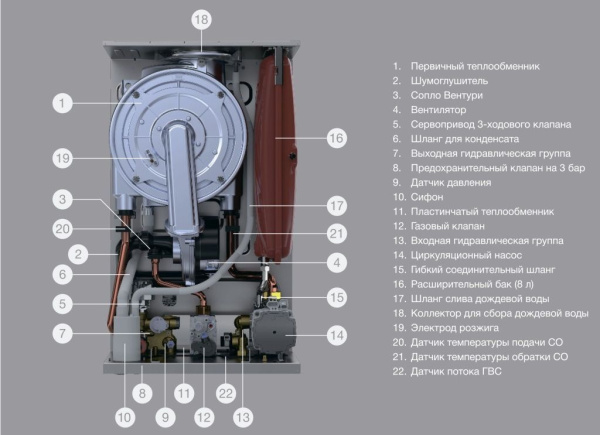 18

1

19

3

20

2

6

5

7

16

17

21

4

15

14

8

11

22

10

9

12

13

1. Первичный теплообменник
2. Шумоглушитель
3. Сопло Вентури
4. Вентилятор
5. Сервопривод 3-ходового клапана
6. Шланг для конденсата
7. Выходная гидравлическая группа
8. Предохранительный клапан на 3 бар
9. Датчик давления
10. Сифон
11. Пластинчатый теплообменник
12. Газовый клапан
13. Входная гидравлическая группа
14. Циркуляционный насос
15. Гибкий соединительный шланг
16. Расширительный бак (8 л)
17. Шланг слива дождевой воды
18. Коллектор для сбора дождевой воды
19. Электрод розжига
20. Датчик температуры подачи СО
21. Датчик температуры обратки СО
22. Датчик потока ГВС