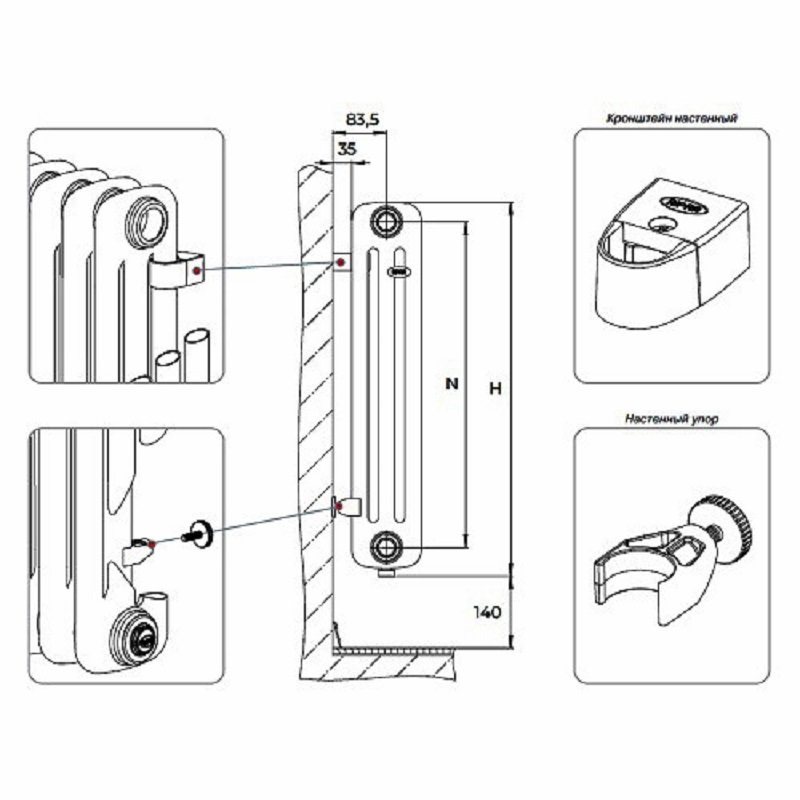 83,5
35
N
H
140
Кронштейн настенный
Настенный упор